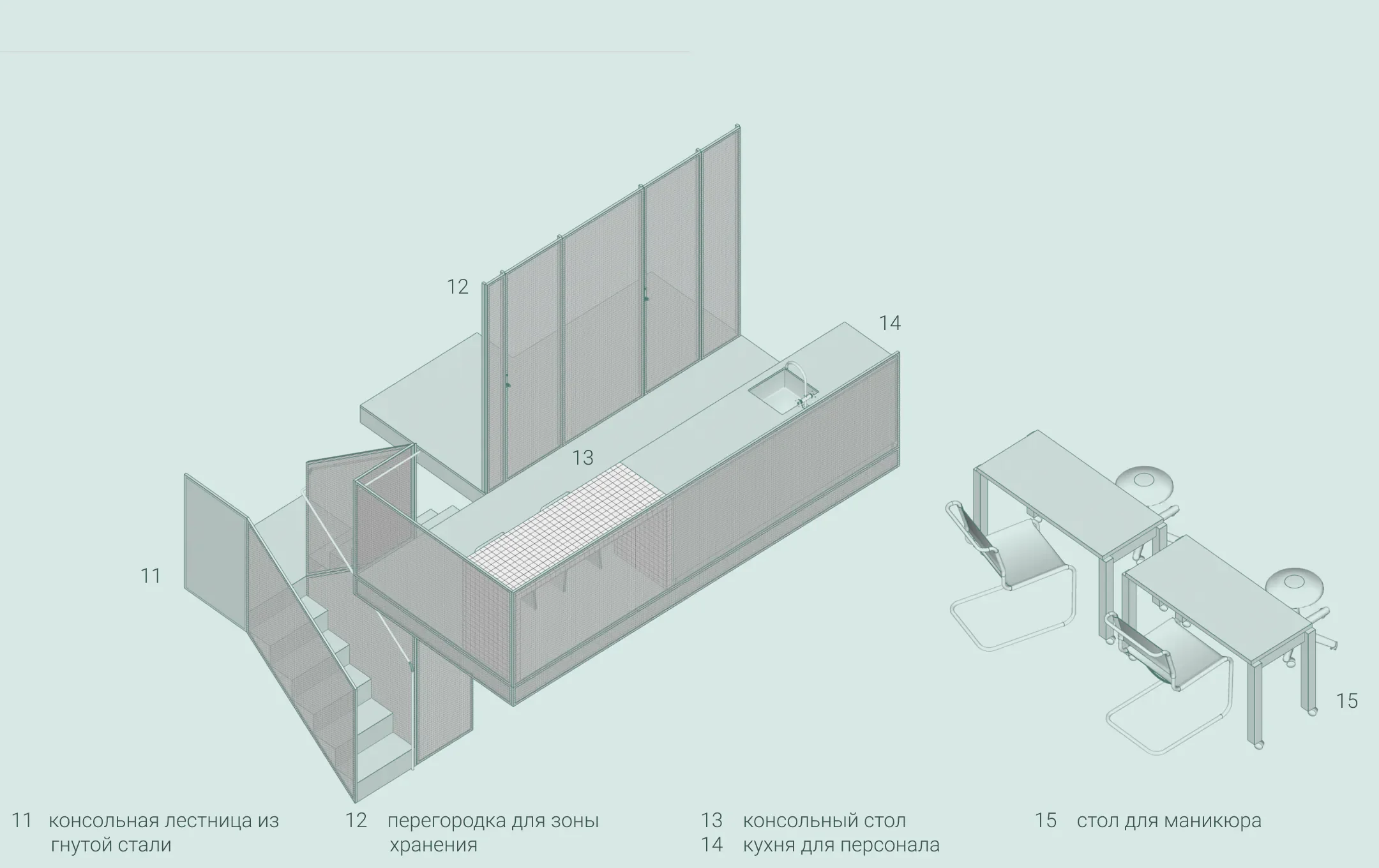 12

14

13

11

15

11 консольная лестница из гнутой стали

12 перегородка для зоны хранения

13 консольный стол
14 кухня для персонала

15 стол для маникюра